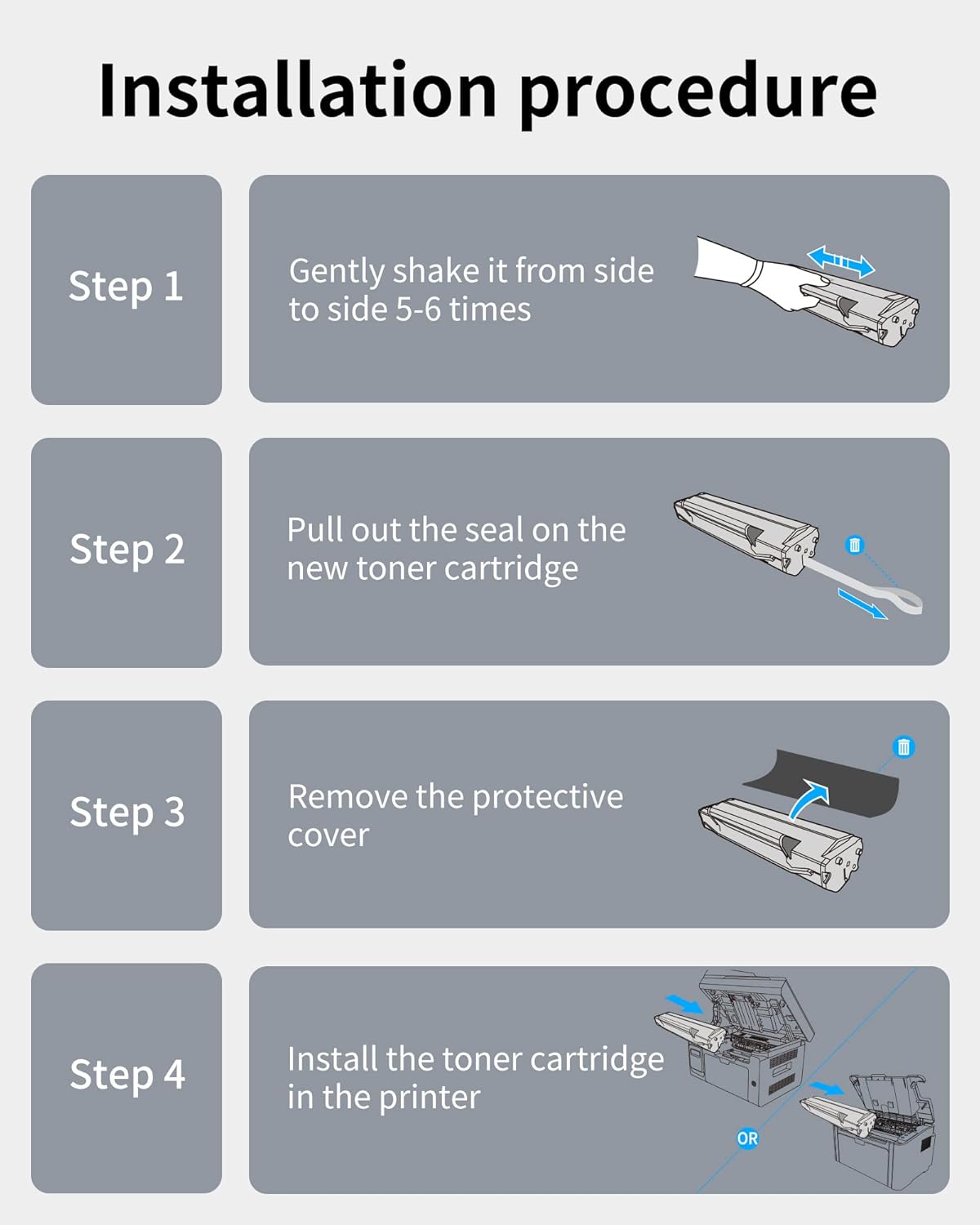 Installation procedure

Step 1

Gently shake it from side to side 5-6 times

Step 2

Pull out the seal on the new toner cartridge

Step 3

Remove the protective cover

Step 4

Install the toner cartridge in the printer

OR