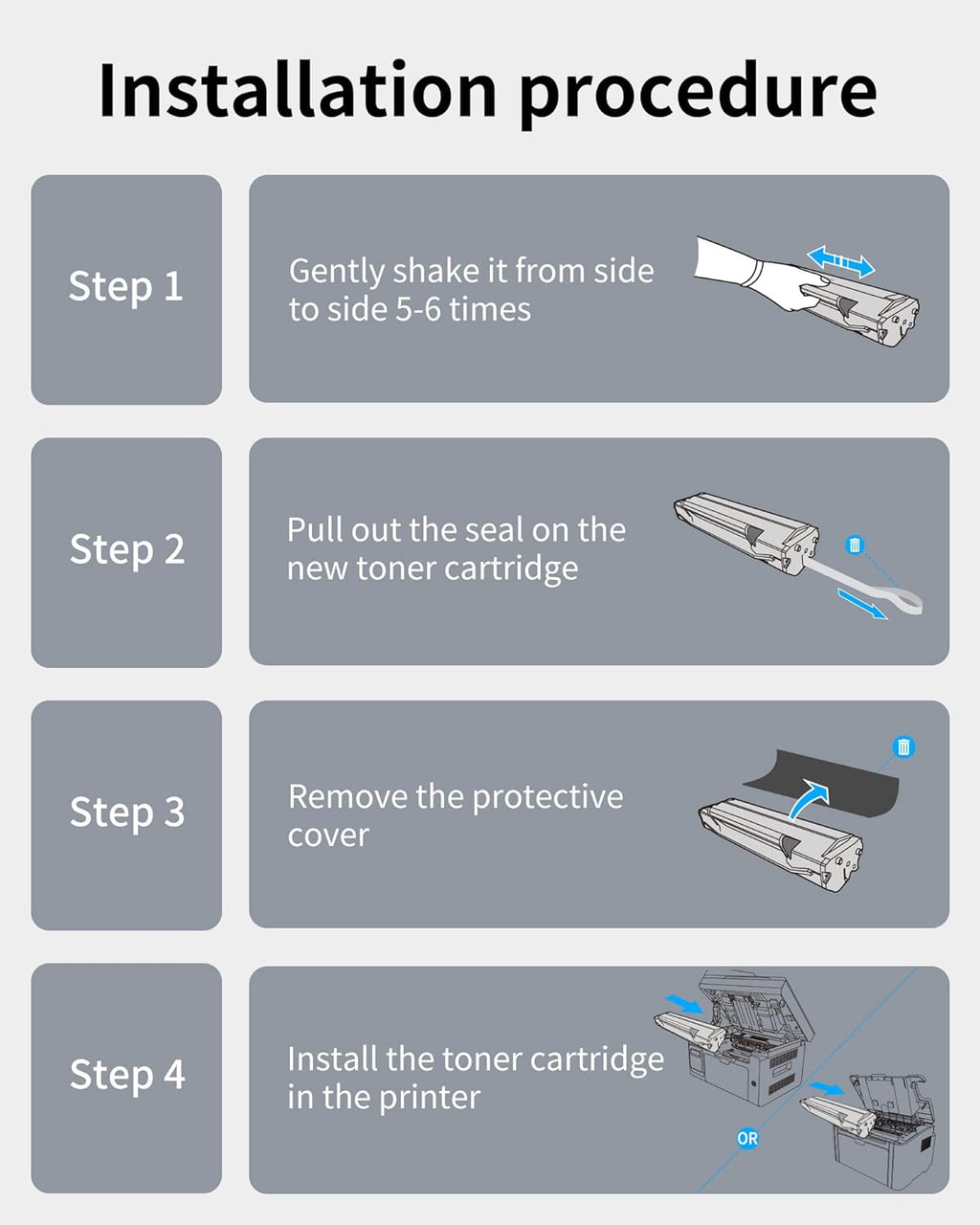 Installation procedure

Step 1

Gently shake it from side to side 5-6 times

Step 2

Pull out the seal on the new toner cartridge

Step 3

Remove the protective cover

Step 4

Install the toner cartridge in the printer

OR